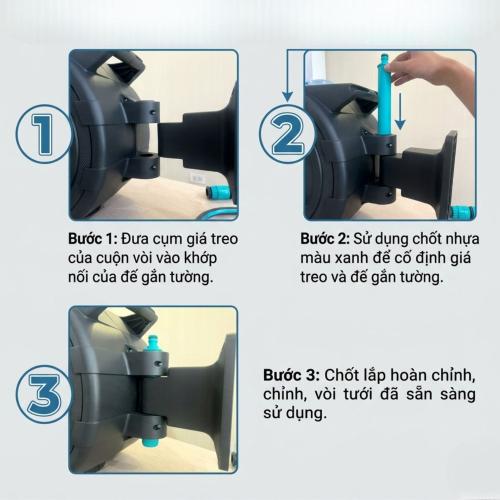 1

Bước 1: Đưa cụm giá treo của cuộn vòi vào khớp nối của đế gắn tường.

2

Bước 2: Sử dụng chốt nhựa màu xanh để cố định giá treo và đế gắn tường.

3

Bước 3: Chốt lắp hoàn chỉnh, chỉnh, vòi tưới đã sẵn sàng sử dụng.